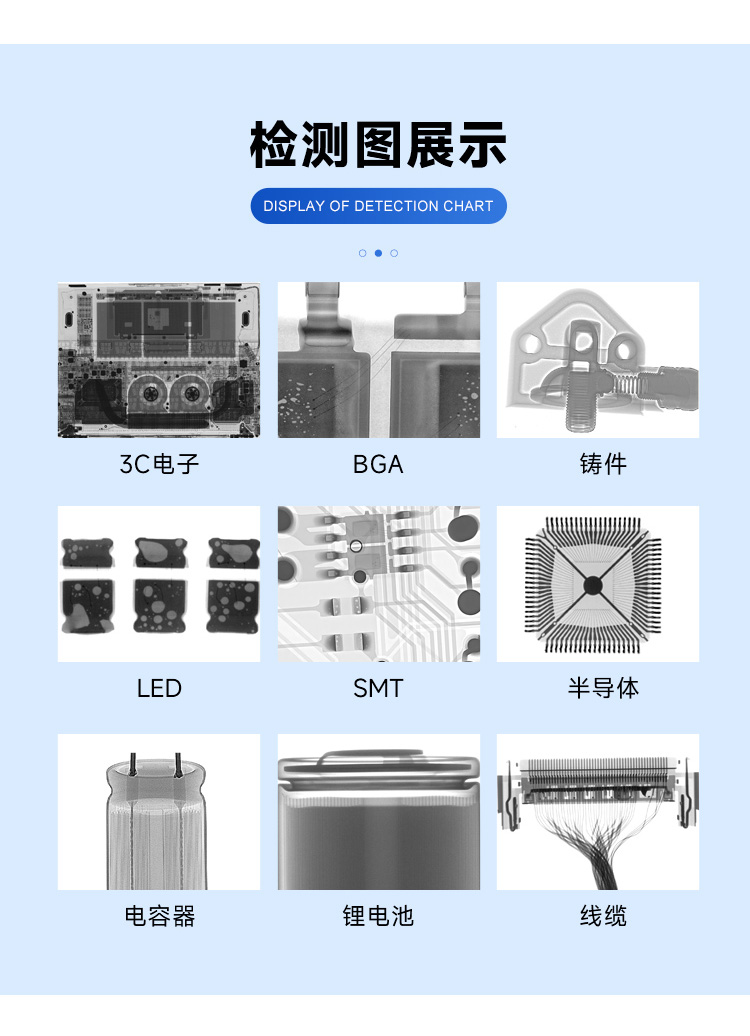 检测图展示

DISPLAY OF DETECTION CHART

3C电子

BGA

铸件

LED

SMT

半导体

电容器

锂电池

线缆